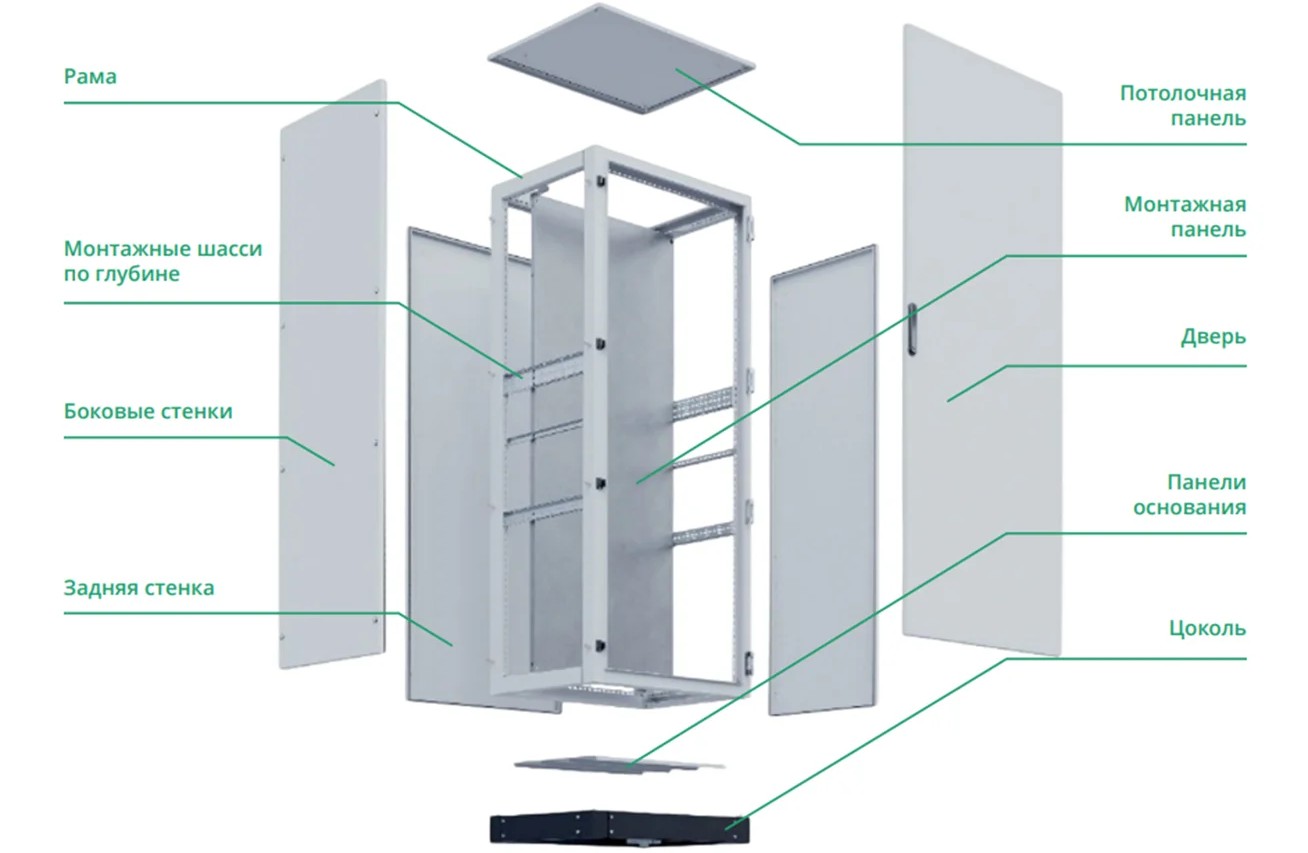 Рама

Монтажные шасси по глубине

Боковые стенки

Задняя стенка

Потолочная панель

Монтажная панель

Дверь

Панели основания

Цоколь